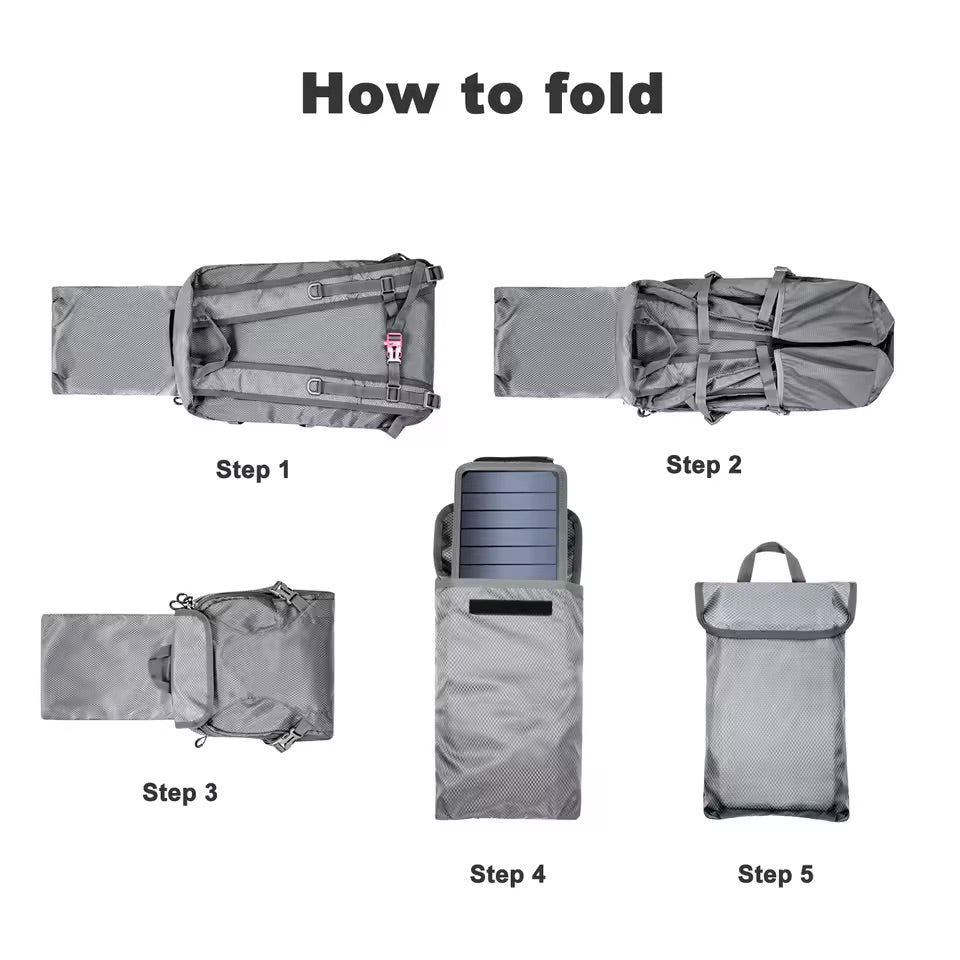 How to fold

Step 1

Step 2

Step 3

Step 4

Step 5