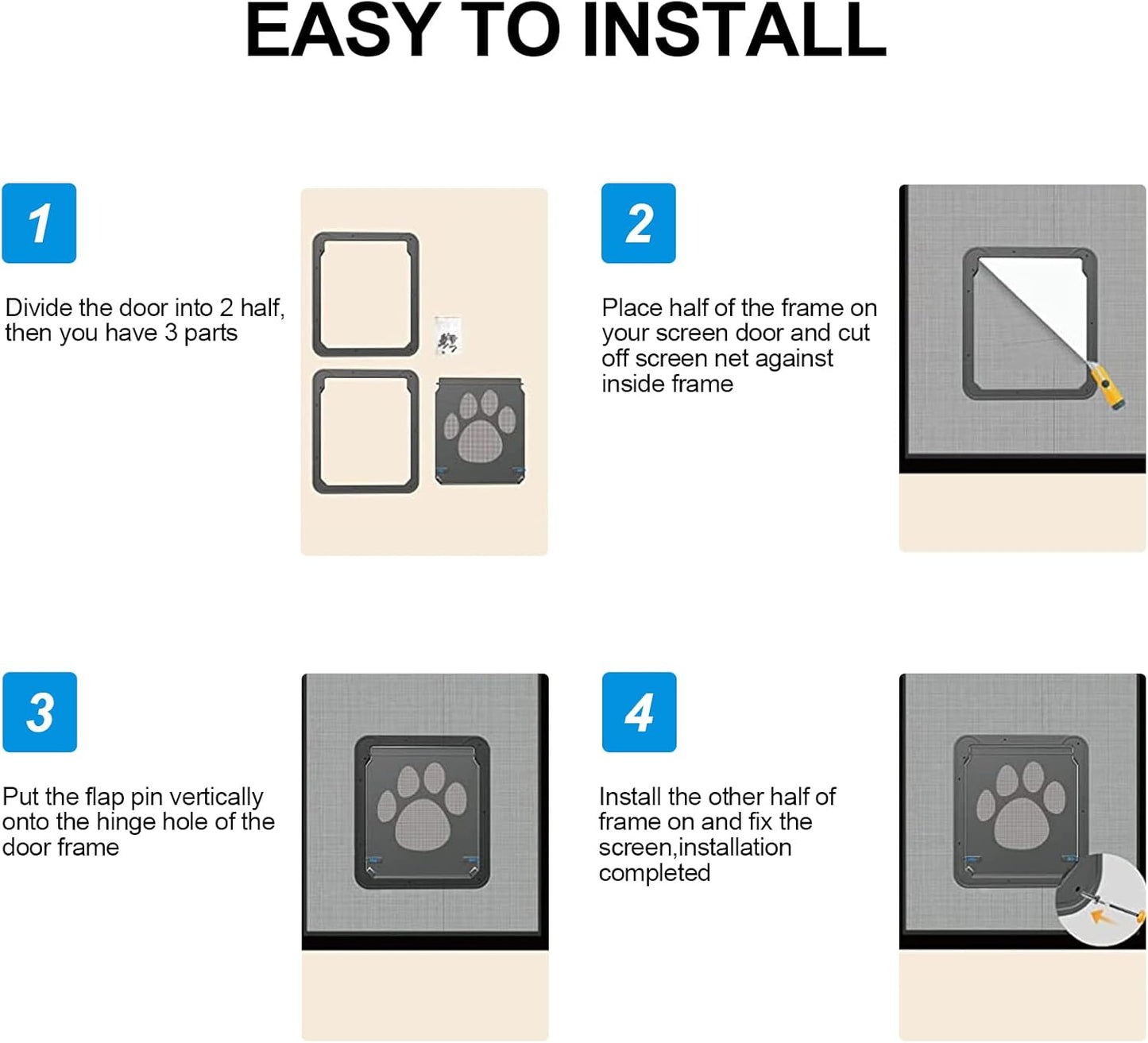 EASY TO INSTALL

1

Divide the door into 2 half, then you have 3 parts

2

Place half of the frame on your screen door and cut off screen net against inside frame

3

Put the flap pin vertically onto the hinge hole of the door frame

4

Install the other half of frame on and fix the screen,installation completed